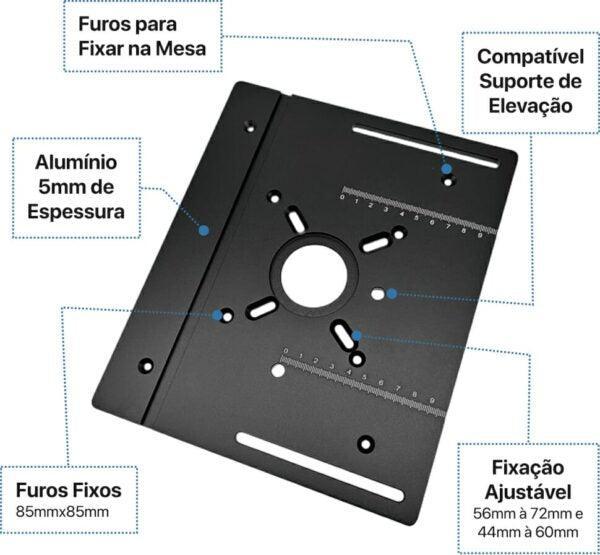 Furos para Fixar na Mesa

Compatível Suporte de Elevação

Alumínio 5mm de Espessura

0 1 2 3 4 5 6 7 8 9

0 1 2 3 4 5 6 7 8 9

Furos Fixos
85mmx85mm

Fixação Ajustável
56mm à 72mm e 44mm à 60mm