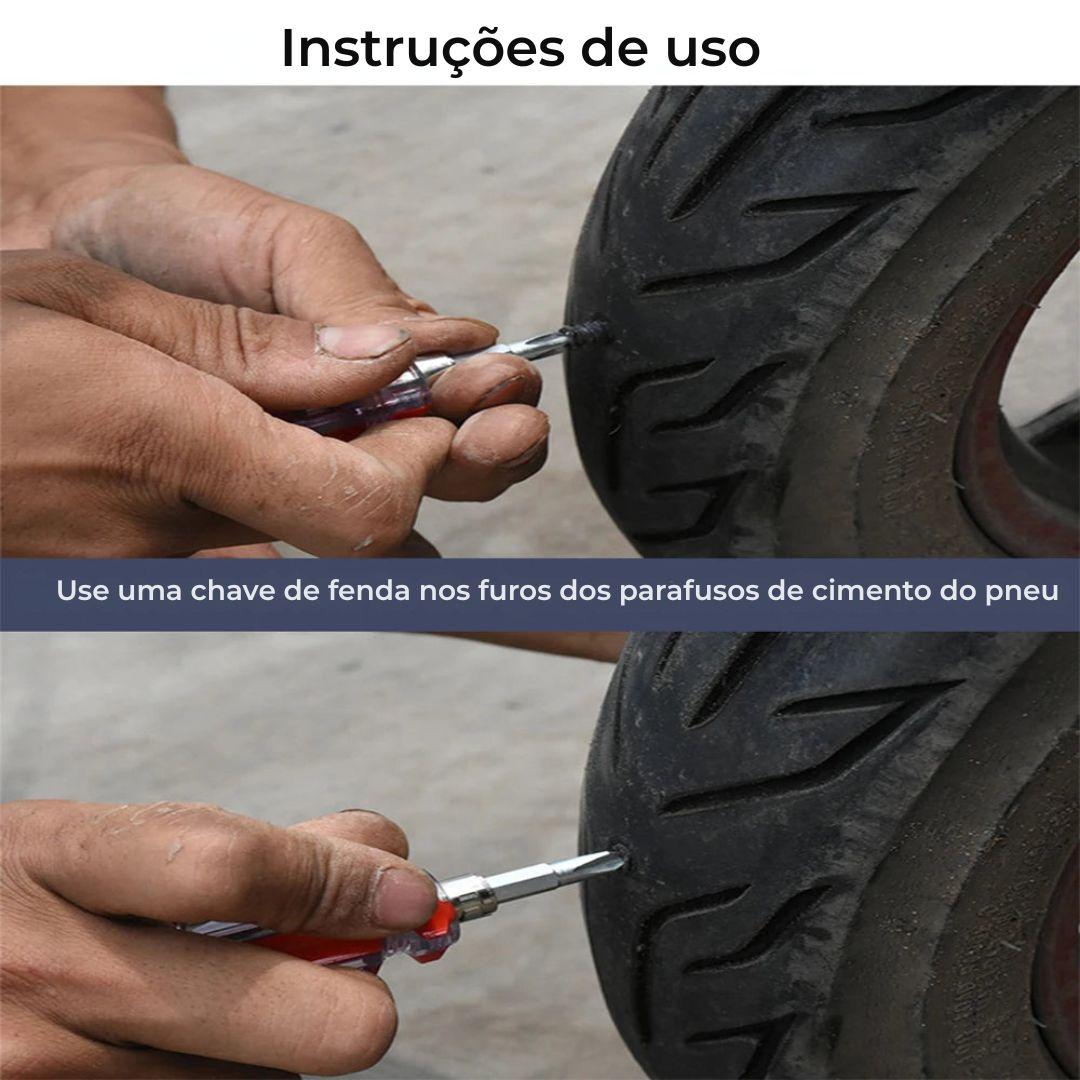 Instruções de uso

Use uma chave de fenda nos furos dos parafusos de cimento do pneu